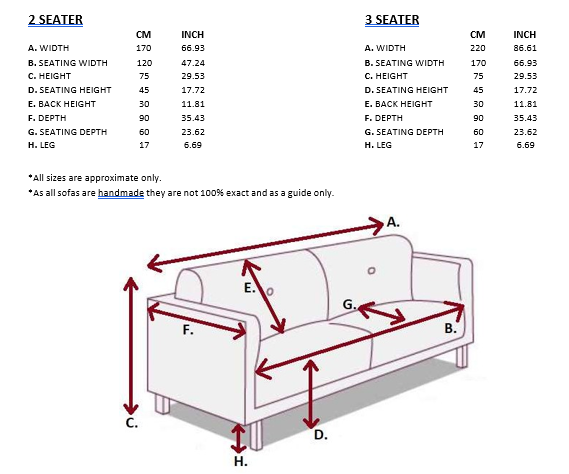 2 SEATER

| | CM | INCH |
|---|---|---|
| A. WIDTH | 170 | 66.93 |
| B. SEATING WIDTH | 120 | 47.24 |
| C. HEIGHT | 75 | 29.53 |
| D. SEATING HEIGHT | 45 | 17.72 |
| E. BACK HEIGHT | 30 | 11.81 |
| F. DEPTH | 90 | 35.43 |
| G. SEATING DEPTH | 60 | 23.62 |
| H. LEG | 17 | 6.69 |

3 SEATER

| | CM | INCH |
|---|---|---|
| A. WIDTH | 220 | 86.61 |
| B. SEATING WIDTH | 170 | 66.93 |
| C. HEIGHT | 75 | 29.53 |
| D. SEATING HEIGHT | 45 | 17.72 |
| E. BACK HEIGHT | 30 | 11.81 |
| F. DEPTH | 90 | 35.43 |
| G. SEATING DEPTH | 60 | 23.62 |
| H. LEG | 17 | 6.69 |

*All sizes are approximate only.
*As all sofas are handmade they are not 100% exact and as a guide only.

A.
E.
G.
F.
B.
C.
D.
H.